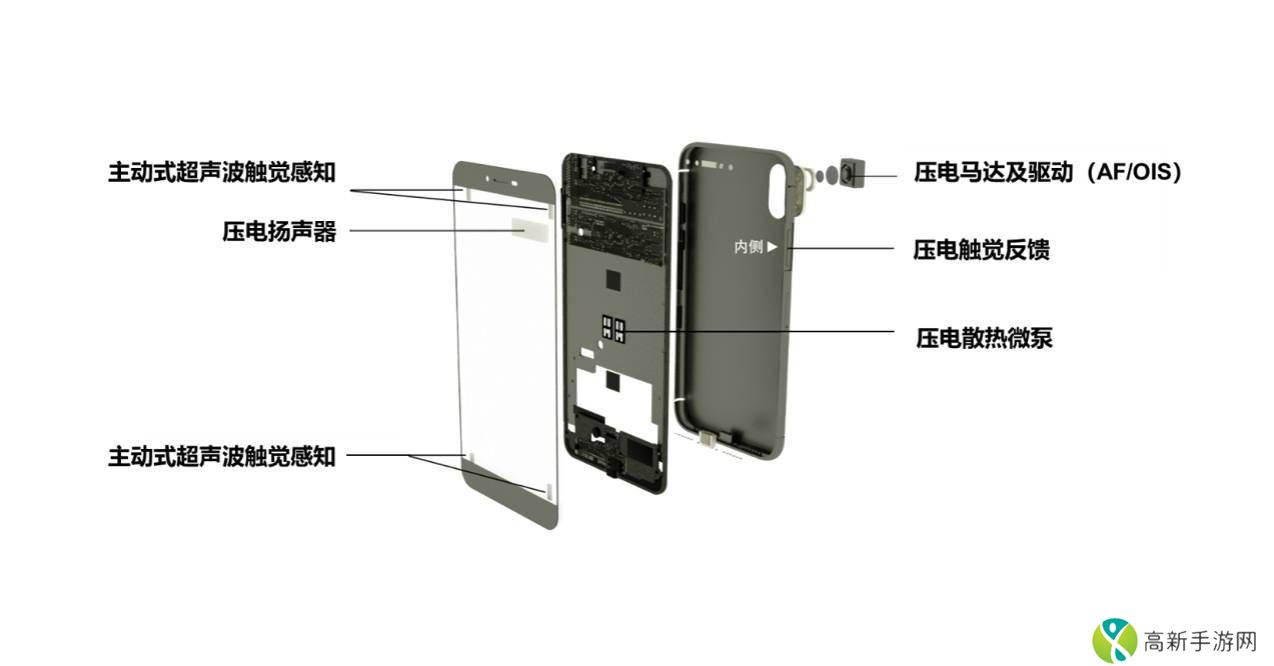 主动式超声波触觉感知

压电扬声器

主动式超声波触觉感知

压电马达及驱动（AF/OIS）

内侧 ▶

压电触觉反馈

压电散热微泵

高新手游网