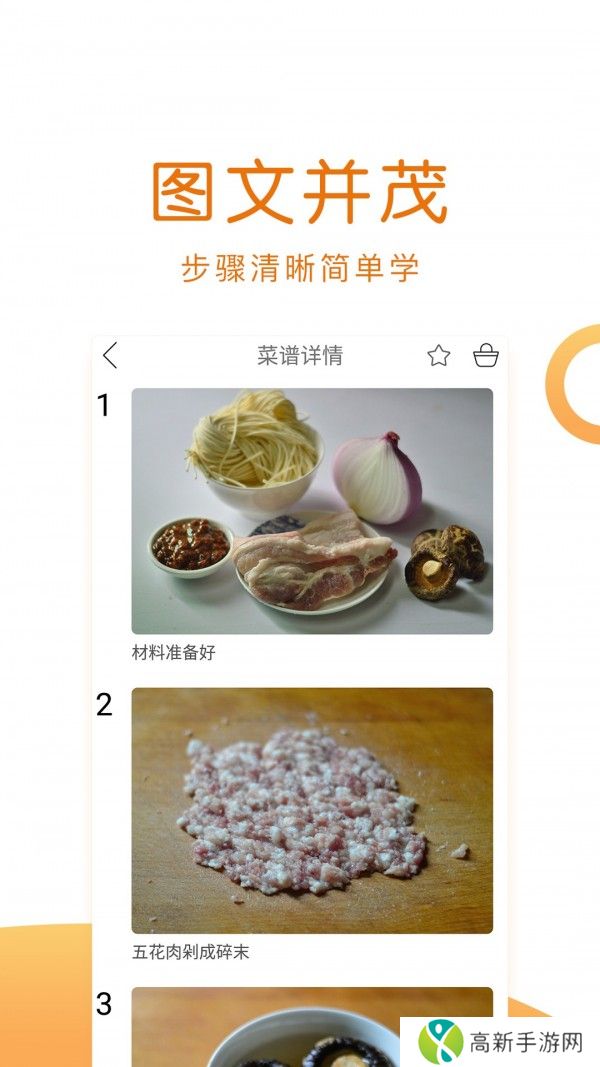 图文并茂

步骤清晰简单学

菜谱详情

1

材料准备好

2

五花肉剁成碎末

3

高新手游网